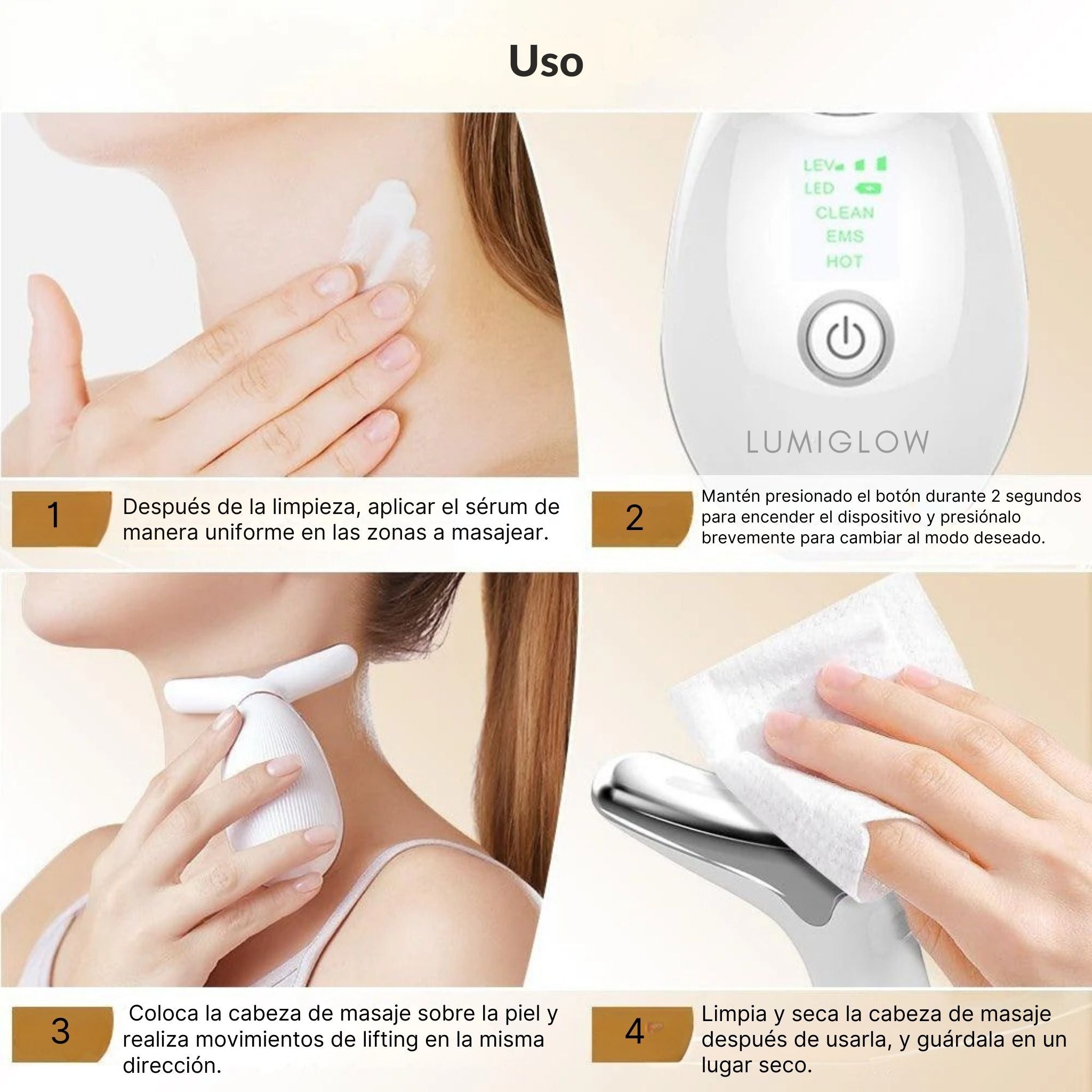 Uso

LEV
LED
CLEAN
EMS
HOT

LUMIGLOW

1

Después de la limpieza, aplicar el sérum de manera uniforme en las zonas a masajear.

2

Mantén presionado el botón durante 2 segundos para encender el dispositivo y presiónalo brevemente para cambiar al modo deseado.

3

Coloca la cabeza de masaje sobre la piel y realiza movimientos de lifting en la misma dirección.

4

Limpia y seca la cabeza de masaje después de usarla, y guárdala en un lugar seco.