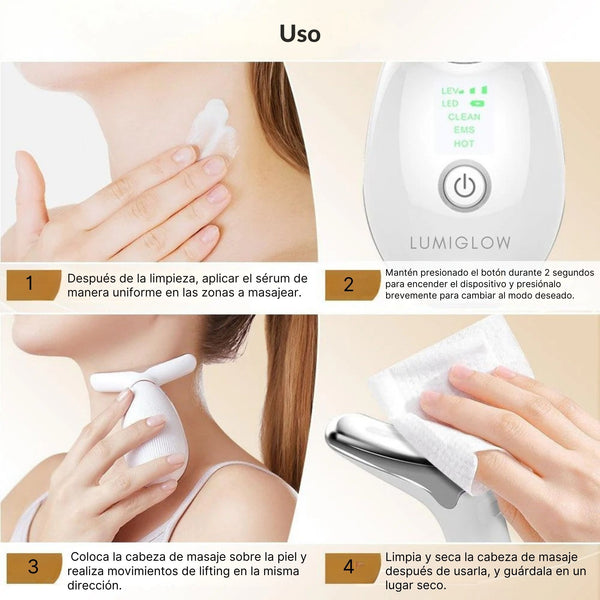 Uso

LEV
LED
CLEAN
EMS
HOT

LUMIGLOW

1 Después de la limpieza, aplicar el sérum de manera uniforme en las zonas a masajear.

2 Mantén presionado el botón durante 2 segundos para encender el dispositivo y presiónalo brevemente para cambiar al modo deseado.

3 Coloca la cabeza de masaje sobre la piel y realiza movimientos de lifting en la misma dirección.

4 Limpia y seca la cabeza de masaje después de usarla, y guárdala en un lugar seco.